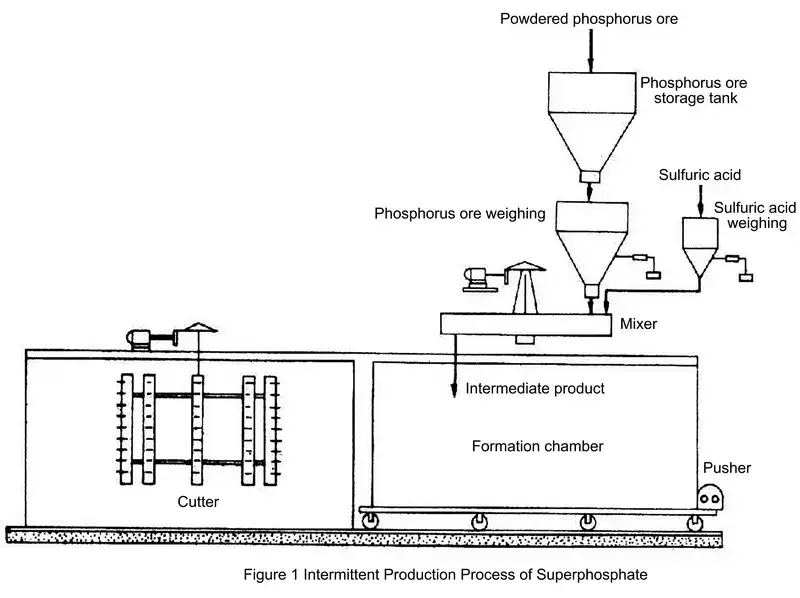 Powdered phosphorus ore

Phosphorus ore storage tank

Sulfuric acid

Phosphorus ore weighing

Sulfuric acid weighing

Mixer

Intermediate product

Formation chamber

Pusher

Cutter

Figure 1 Intermittent Production Process of Superphosphate